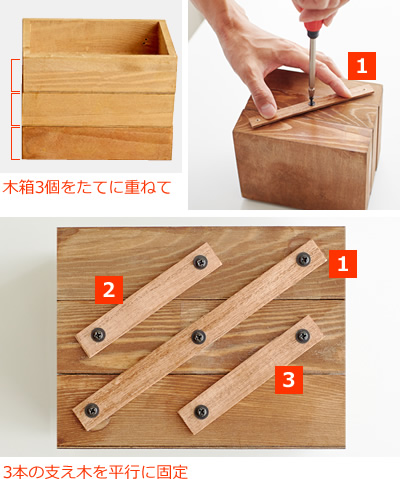 木箱3個をたてに重ねて

1

2

1

3

3本の支え木を平行に固定